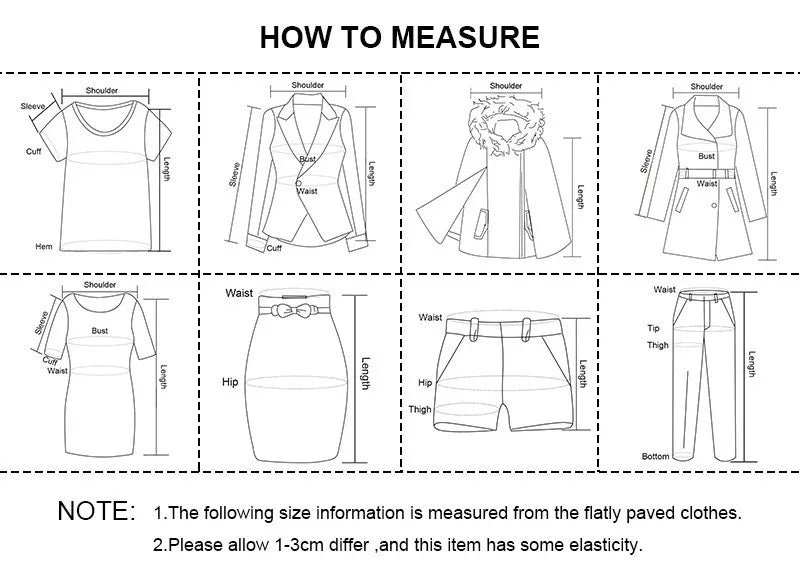 HOW TO MEASURE

Shoulder
Sleeve
Cuff
Length
Hem

Shoulder
Sleeve
Bust
Waist
Length
Cuff

Shoulder
Length

Shoulder
Sleeve
Bust
Waist
Length

Shoulder
Sleeve
Bust
Cuff
Waist
Length

Waist
Hip
Length

Waist
Hip
Thigh
Length

Waist
Tip
Thigh
Length
Bottom

NOTE: 1.The following size information is measured from the flatly paved clothes.
2.Please allow 1-3cm differ ,and this item has some elasticity.